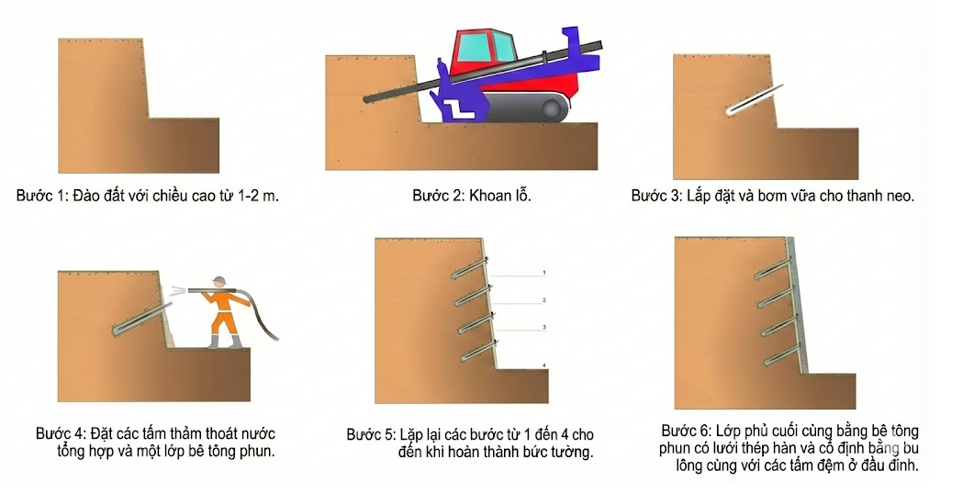 Bước 1: Đào đất với chiều cao từ 1-2 m.

Bước 2: Khoan lỗ.

Bước 3: Lắp đặt và bơm vữa cho thanh neo.

Bước 4: Đặt các tấm thảm thoát nước tổng hợp và một lớp bê tông phun.

1
2
3
4

Bước 5: Lặp lại các bước từ 1 đến 4 cho đến khi hoàn thành bức tường.

Bước 6: Lớp phủ cuối cùng bằng bê tông phun có lưới thép hàn và cố định bằng bu lông cùng với các tấm đệm ở đầu đinh.