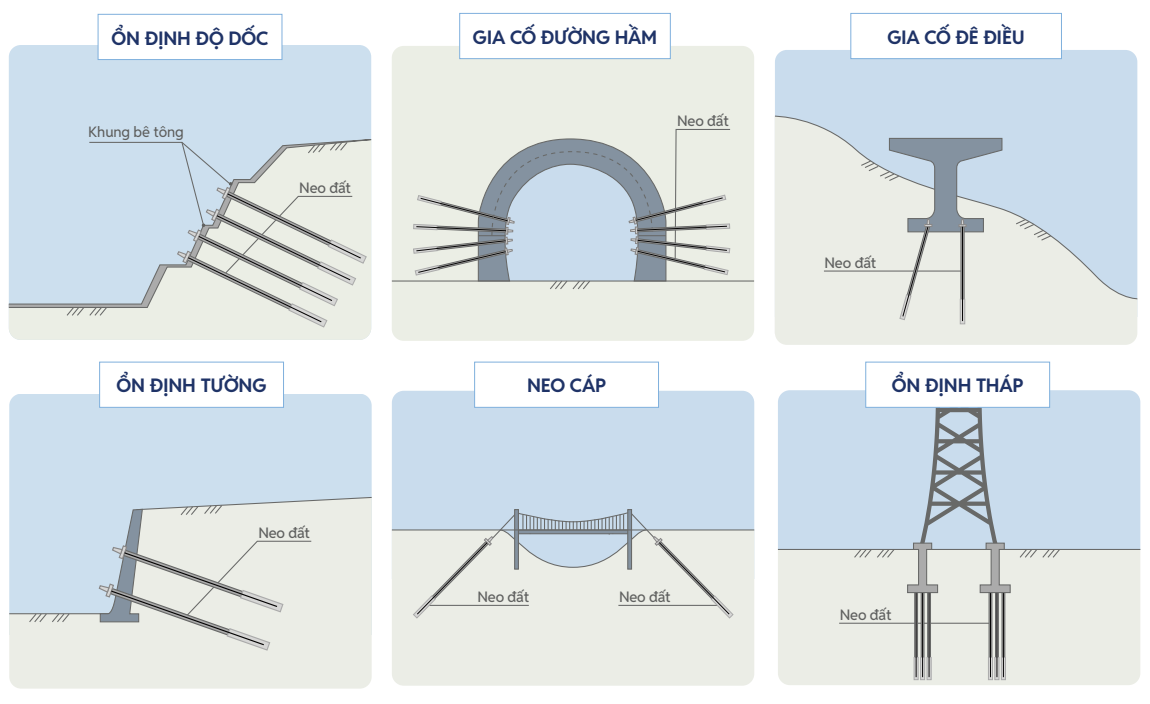 ỔN ĐỊNH ĐỘ DỐC

Khung bê tông

Neo đất

GIA CỐ ĐƯỜNG HẦM

Neo đất

GIA CỐ ĐÊ ĐIỀU

Neo đất

ỔN ĐỊNH TƯỜNG

Neo đất

NEO CÁP

Neo đất

Neo đất

ỔN ĐỊNH THÁP

Neo đất